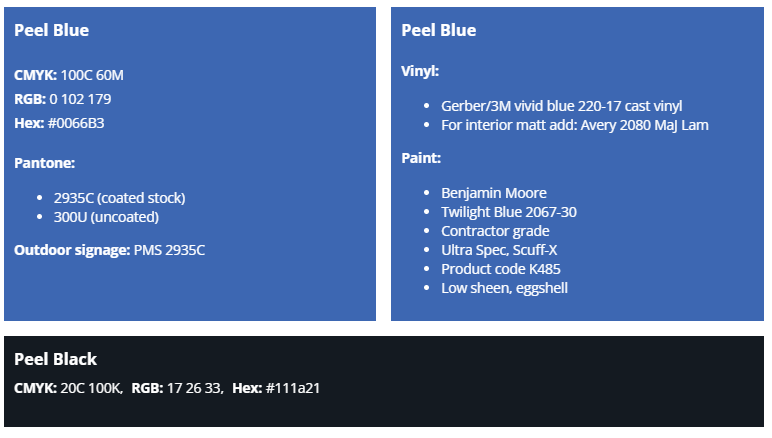 Peel Blue

CMYK: 100C 60M
RGB: 0 102 179
Hex: #0066B3

Pantone:

- 2935C (coated stock)
- 300U (uncoated)

Outdoor signage: PMS 2935C

Peel Blue

Vinyl:

- Gerber/3M vivid blue 220-17 cast vinyl
- For interior matt add: Avery 2080 MaJ Lam

Paint:

- Benjamin Moore
- Twilight Blue 2067-30
- Contractor grade
- Ultra Spec, Scuff-X
- Product code K485
- Low sheen, eggshell

Peel Black

CMYK: 20C 100K, RGB: 17 26 33, Hex: #111a21